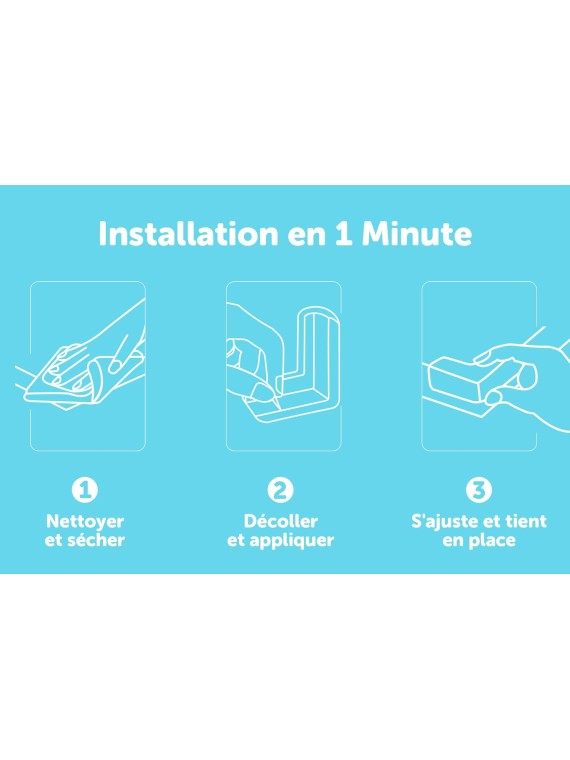 Installation en 1 Minute

1
Nettoyer et sécher

2
Décoller et appliquer

3
S'ajuste et tient en place