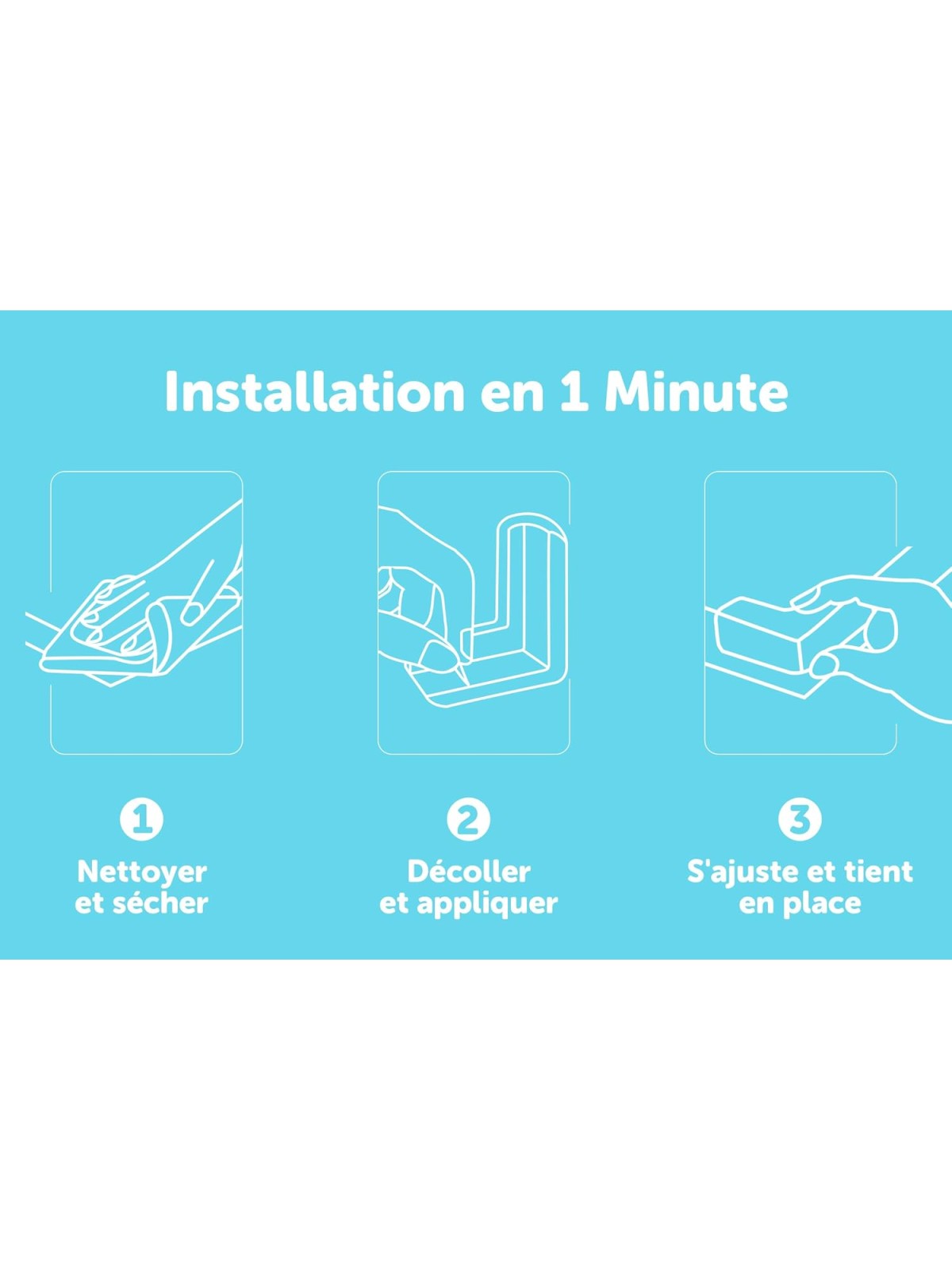 Installation en 1 Minute

1
Nettoyer et sécher

2
Décoller et appliquer

3
S'ajuste et tient en place